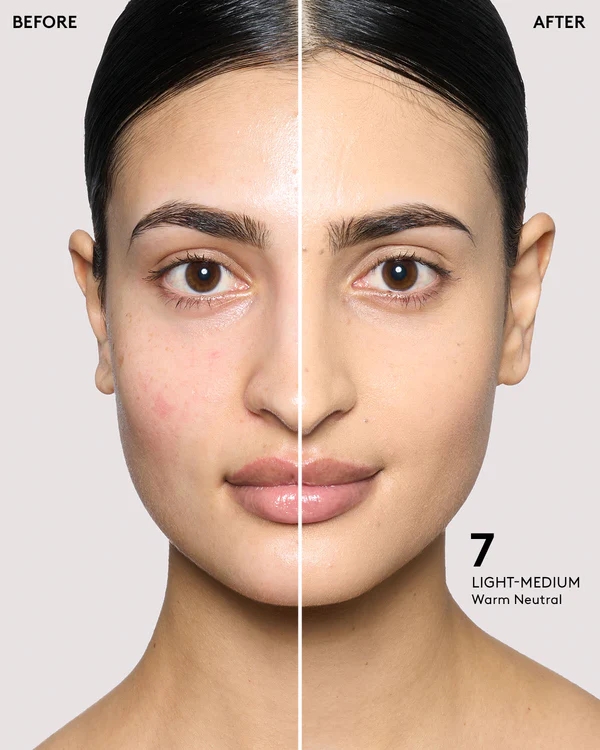 BEFORE

AFTER

7
LIGHT-MEDIUM
Warm Neutral