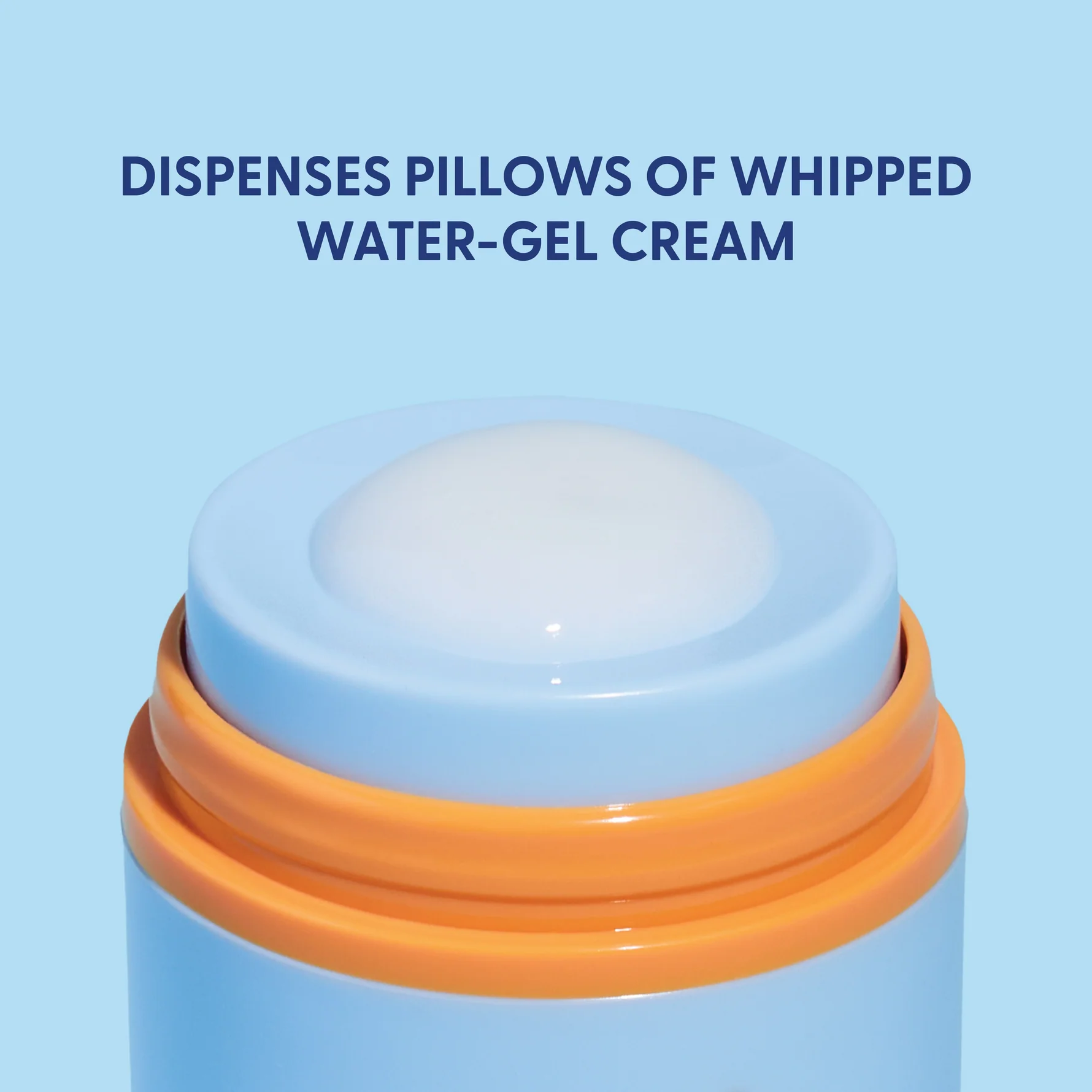 DISPENSES PILLOWS OF WHIPPED WATER-GEL CREAM