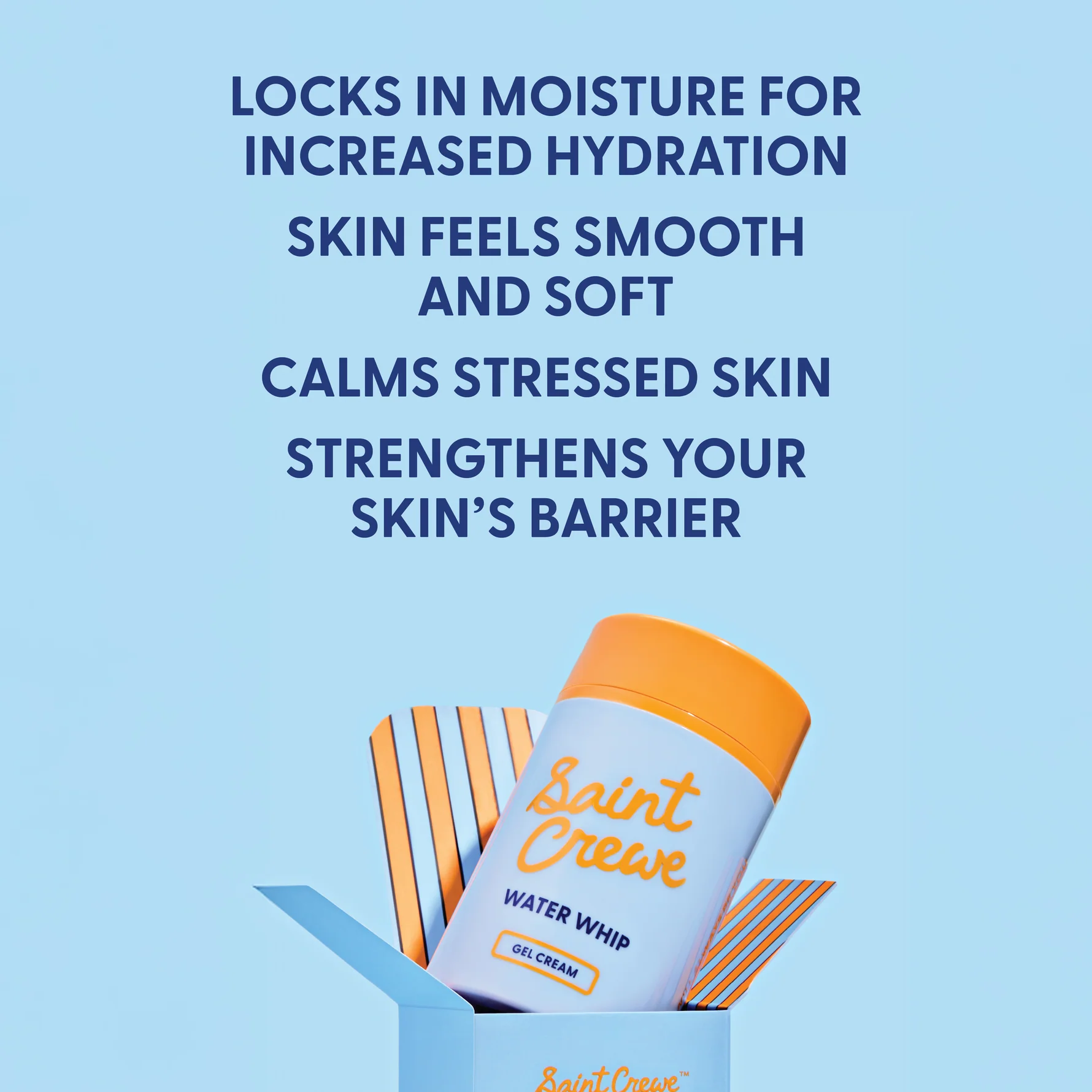 LOCKS IN MOISTURE FOR INCREASED HYDRATION

SKIN FEELS SMOOTH AND SOFT

CALMS STRESSED SKIN

STRENGTHENS YOUR SKIN'S BARRIER

Saint Crewe

WATER WHIP

GEL CREAM

Saint Crewe™