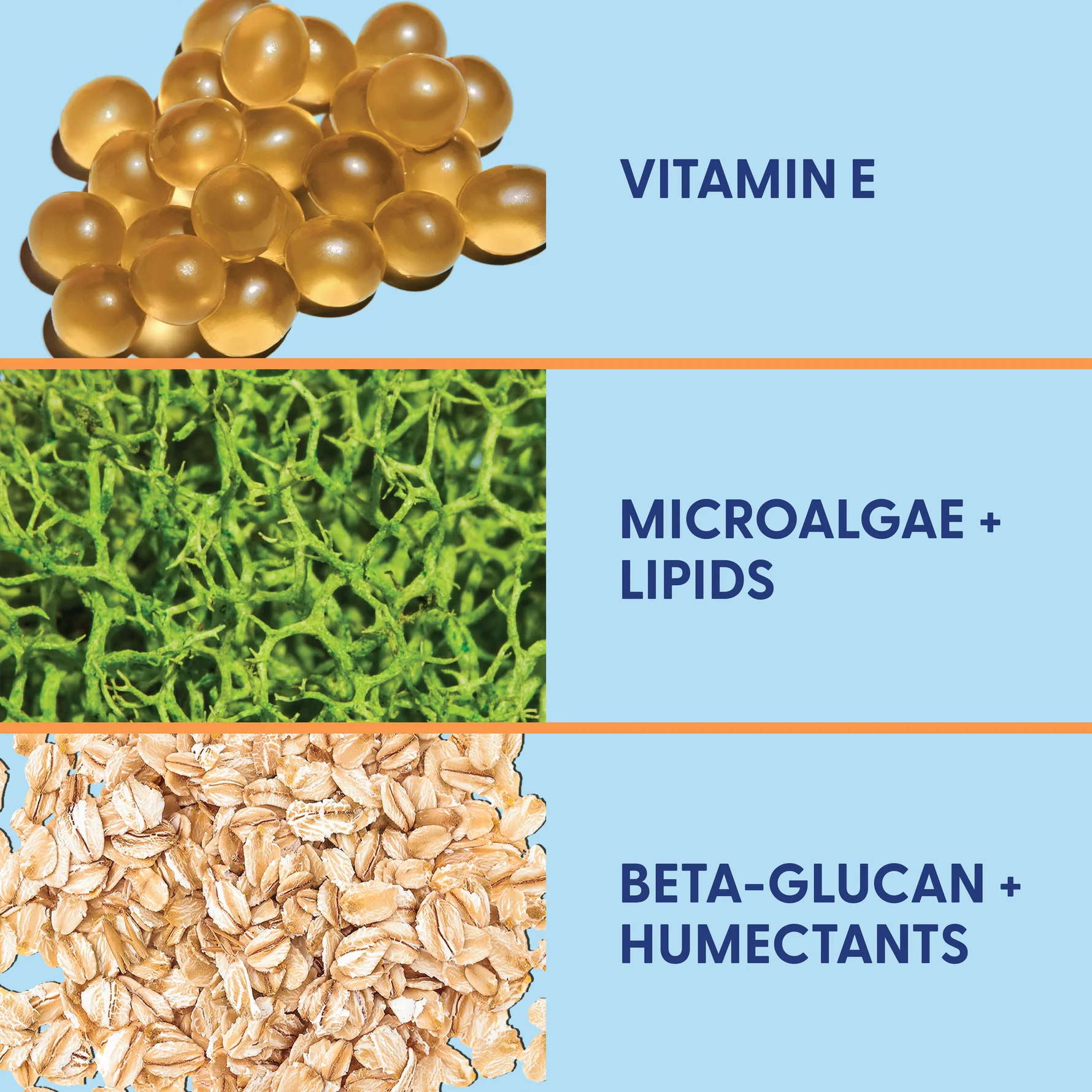 VITAMIN E

MICROALGAE + LIPIDS

BETA-GLUCAN + HUMECTANTS